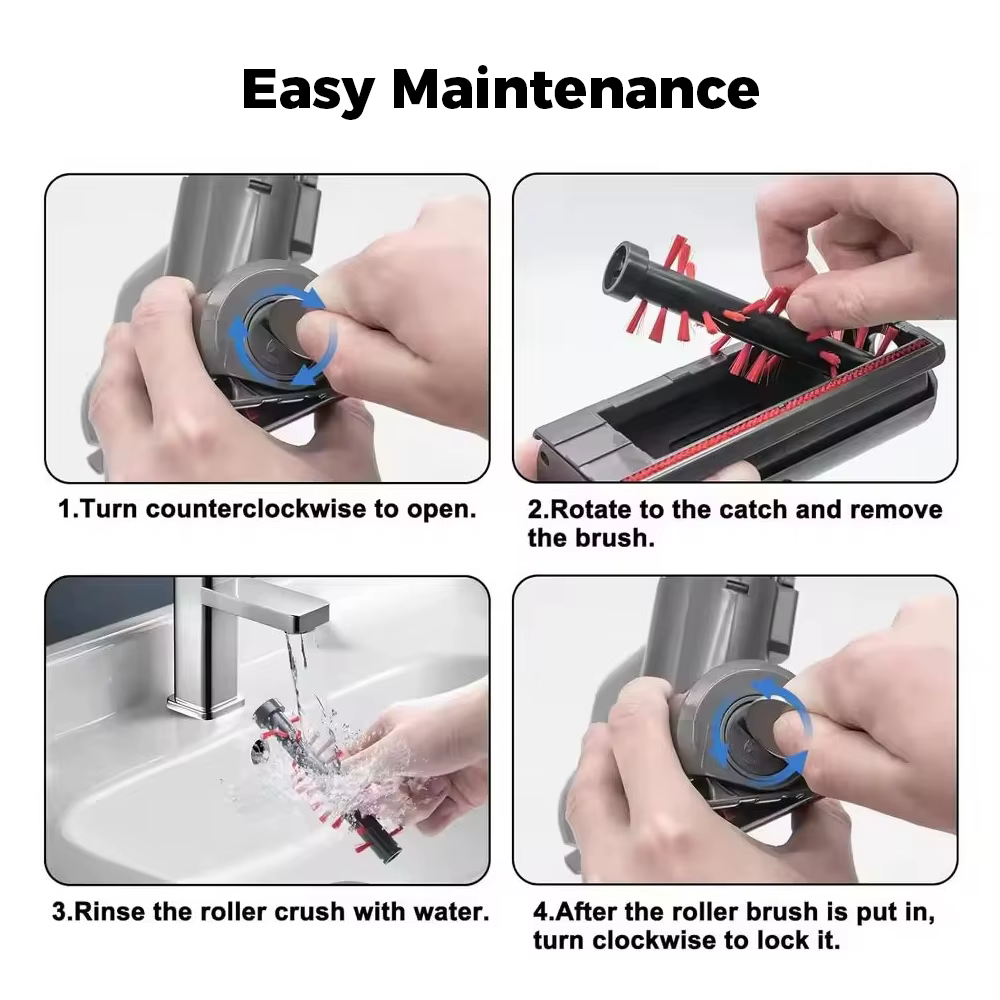 Easy Maintenance

1.Turn counterclockwise to open.

2.Rotate to the catch and remove the brush.

3.Rinse the roller crush with water.

4.After the roller brush is put in, turn clockwise to lock it.