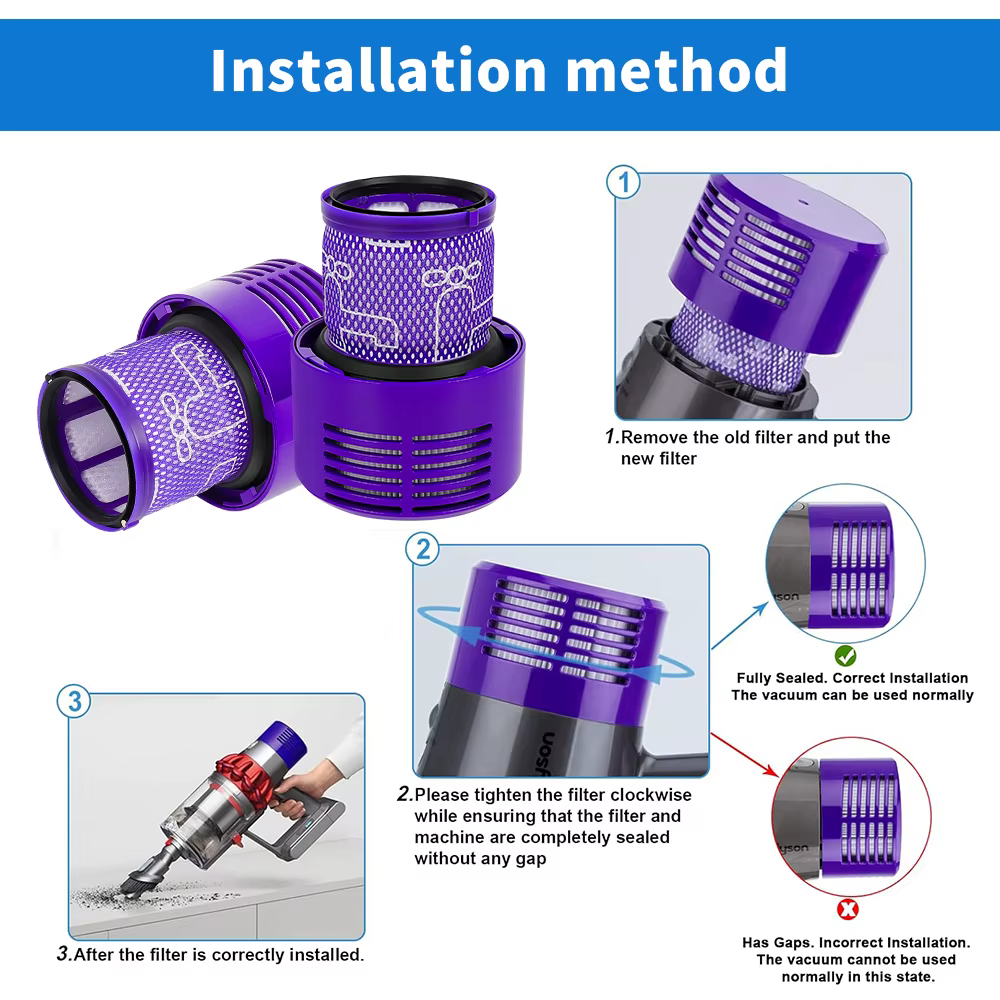 Installation method

1

1.Remove the old filter and put the new filter

2

2.Please tighten the filter clockwise while ensuring that the filter and machine are completely sealed without any gap

Fully Sealed. Correct Installation
The vacuum can be used normally

Has Gaps. Incorrect Installation.
The vacuum cannot be used normally in this state.

3

3.After the filter is correctly installed.