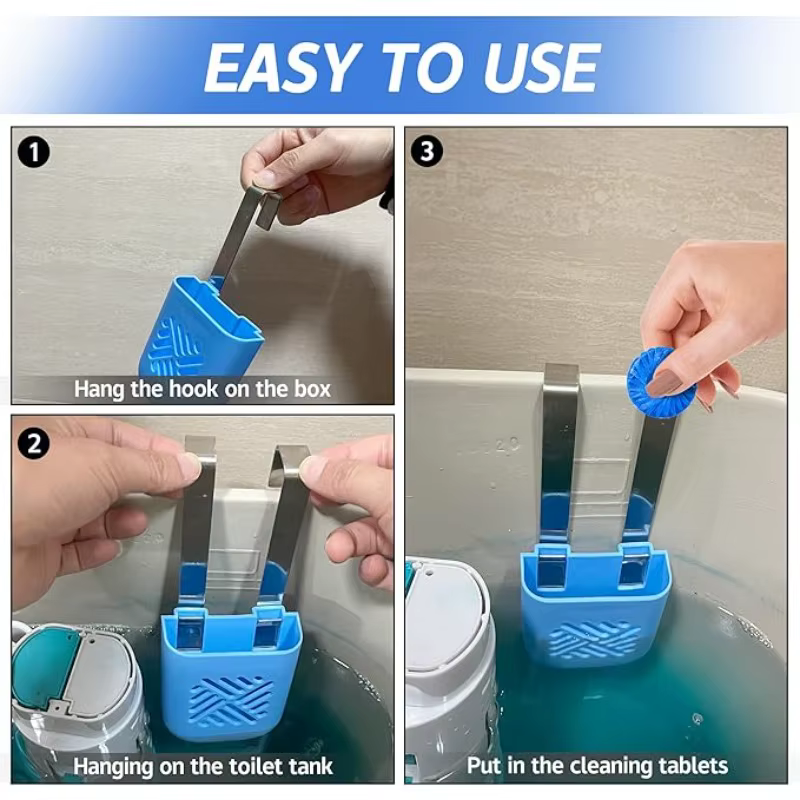 EASY TO USE

1
Hang the hook on the box

2
Hanging on the toilet tank

3
Put in the cleaning tablets