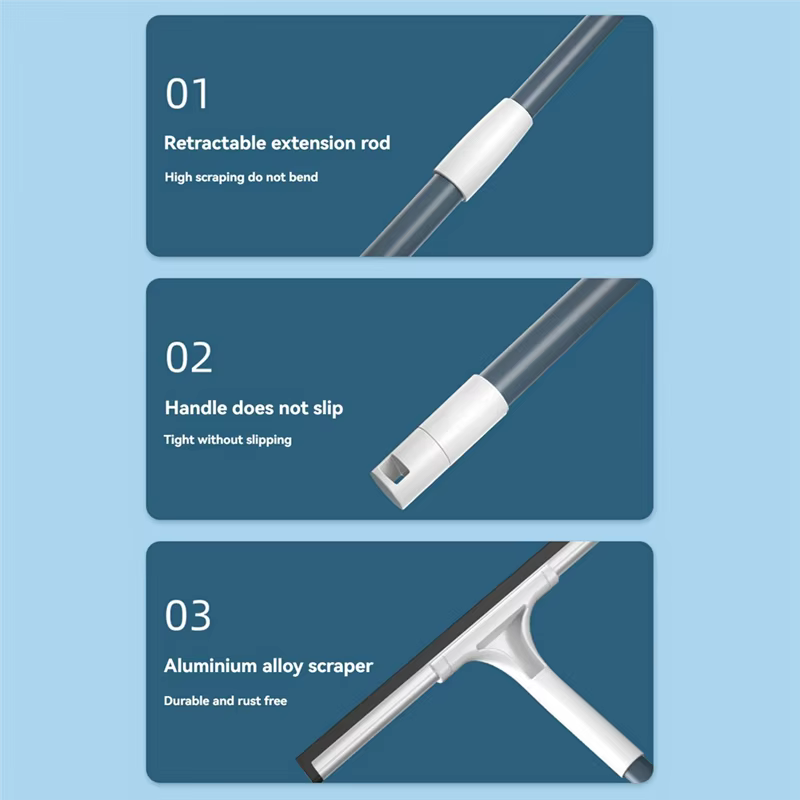 01

Retractable extension rod

High scraping do not bend

02

Handle does not slip

Tight without slipping

03

Aluminium alloy scraper

Durable and rust free