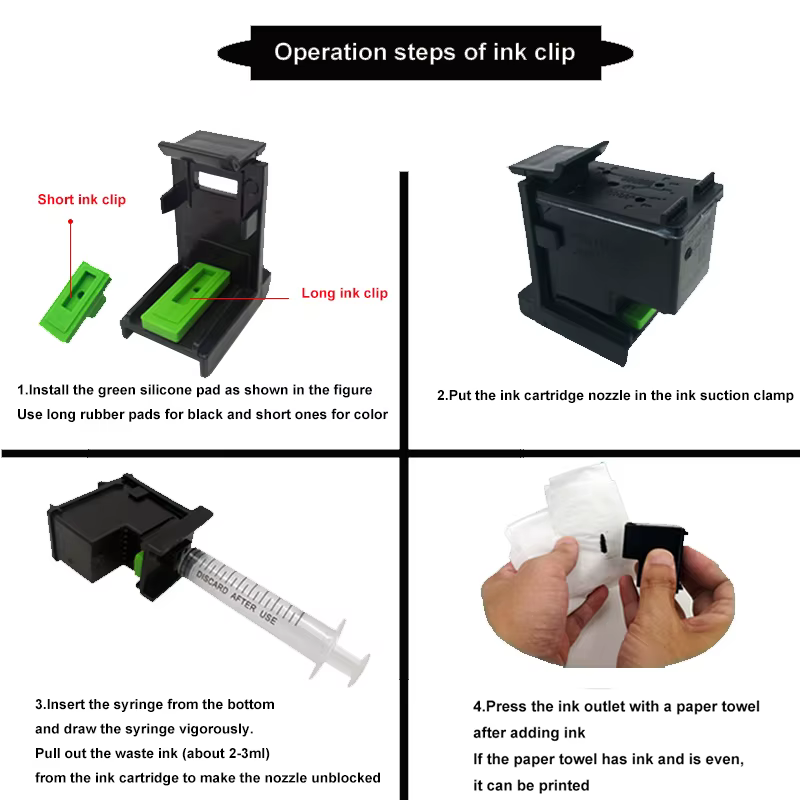 Operation steps of ink clip

Short ink clip

Long ink clip

1.Install the green silicone pad as shown in the figure
Use long rubber pads for black and short ones for color

2.Put the ink cartridge nozzle in the ink suction clamp

DISCARD AFTER USE

3.Insert the syringe from the bottom
and draw the syringe vigorously.
Pull out the waste ink (about 2-3ml)
from the ink cartridge to make the nozzle unblocked

4.Press the ink outlet with a paper towel
after adding ink
If the paper towel has ink and is even,
it can be printed