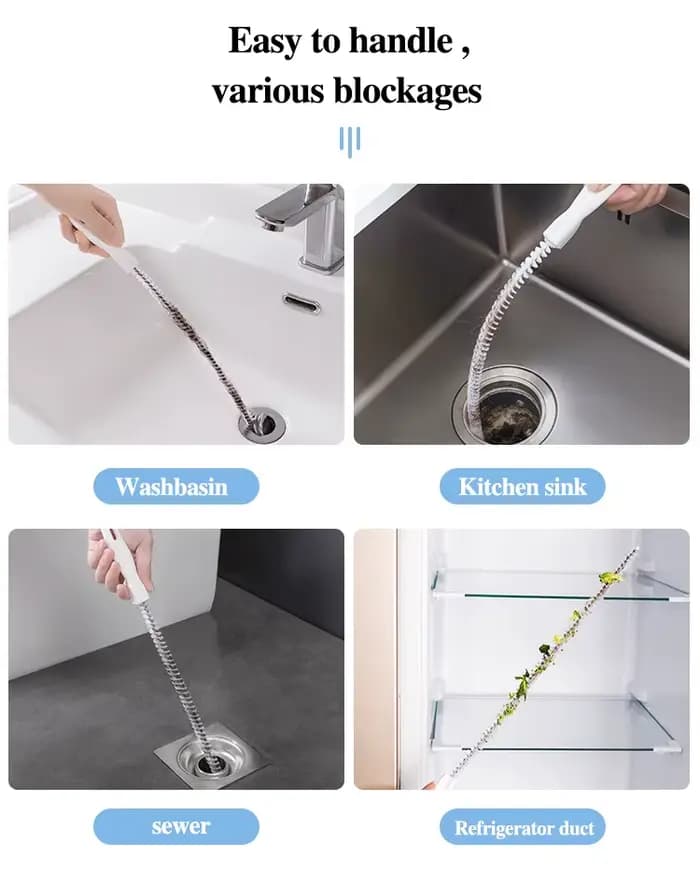 Easy to handle ,
various blockages

Washbasin

Kitchen sink

sewer

Refrigerator duct