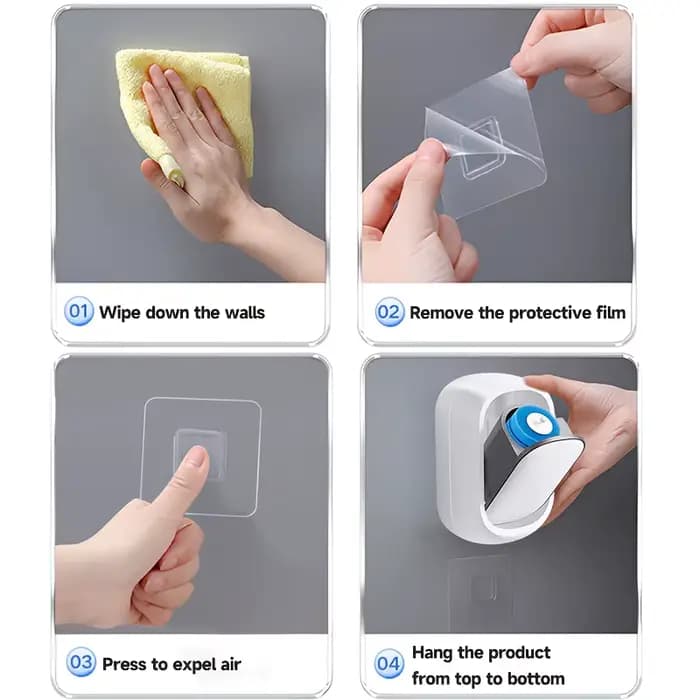 01 Wipe down the walls

02 Remove the protective film

03 Press to expel air

04 Hang the product from top to bottom