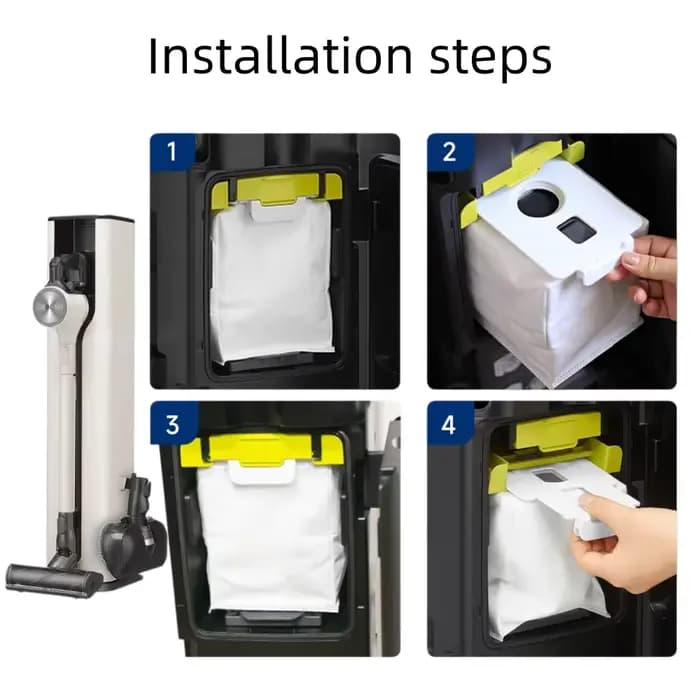 Installation steps

1

2

3

4