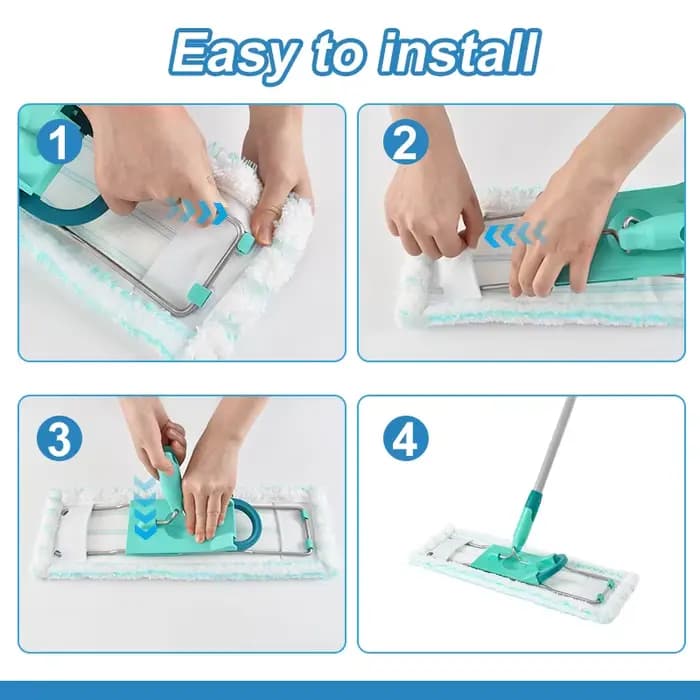 Easy to install

1

2

3

4