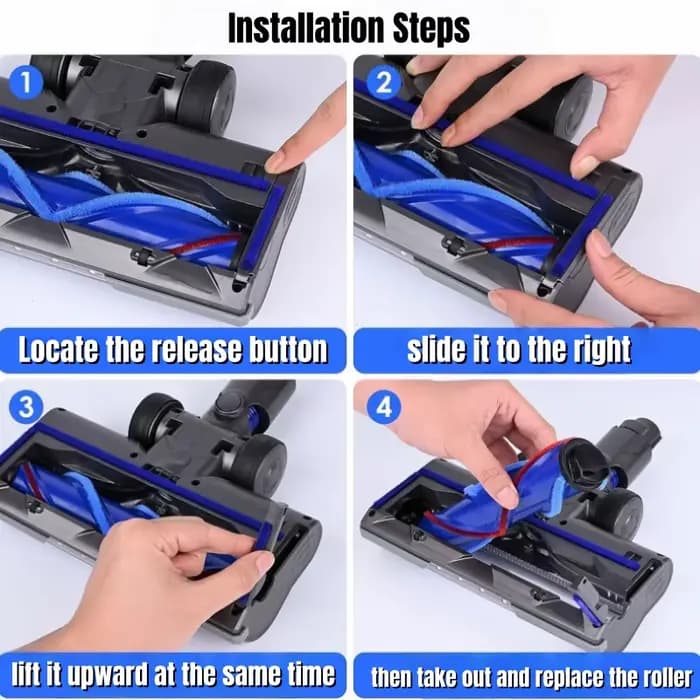 Installation Steps

1

Locate the release button

2

slide it to the right

3

lift it upward at the same time

4

then take out and replace the roller