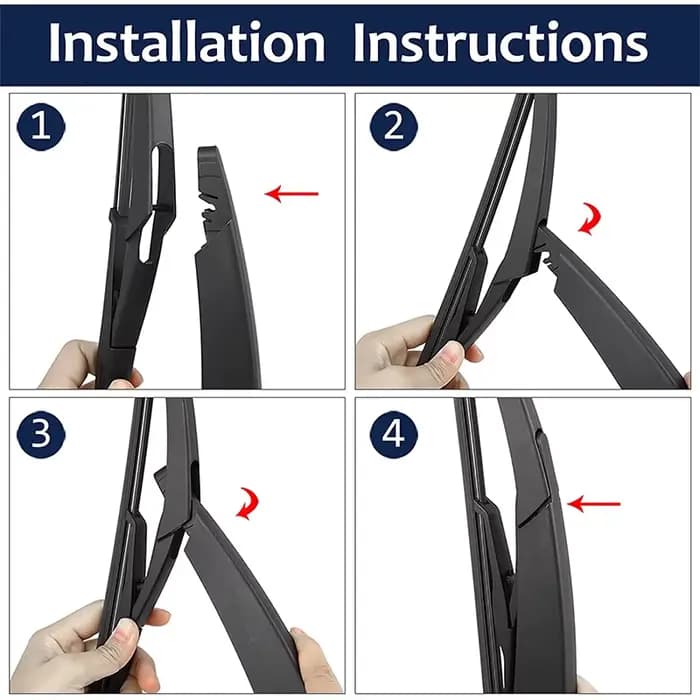 Installation Instructions

1

2

3

4