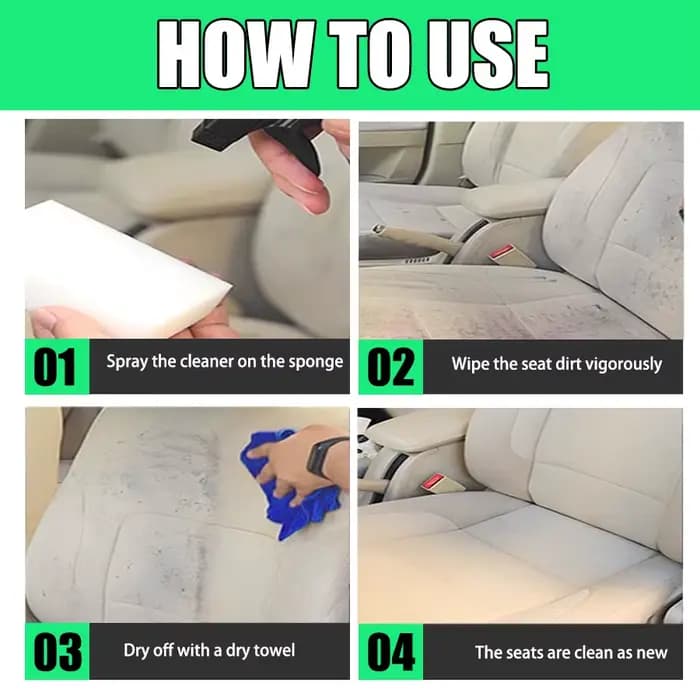 HOW TO USE

01 Spray the cleaner on the sponge

02 Wipe the seat dirt vigorously

03 Dry off with a dry towel

04 The seats are clean as new