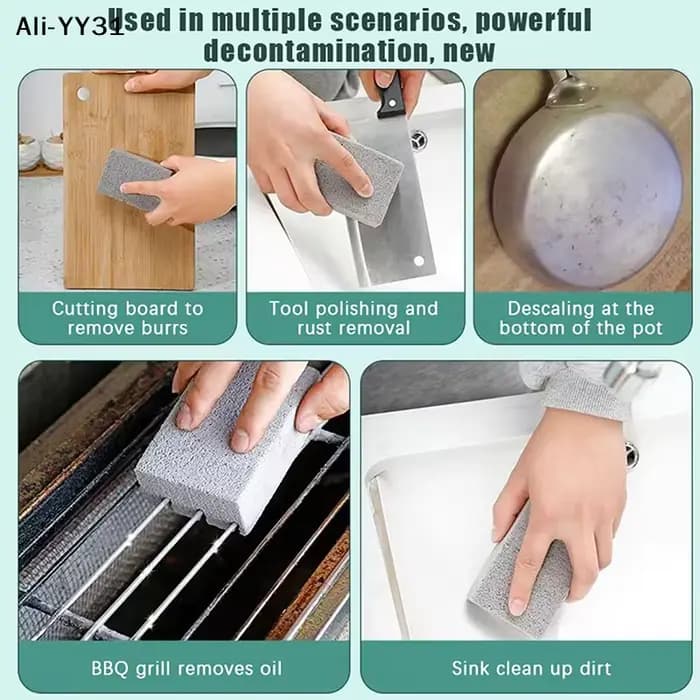 Ali-YY31

Used in multiple scenarios, powerful decontamination, new

Cutting board to remove burrs

Tool polishing and rust removal

Descaling at the bottom of the pot

BBQ grill removes oil

Sink clean up dirt