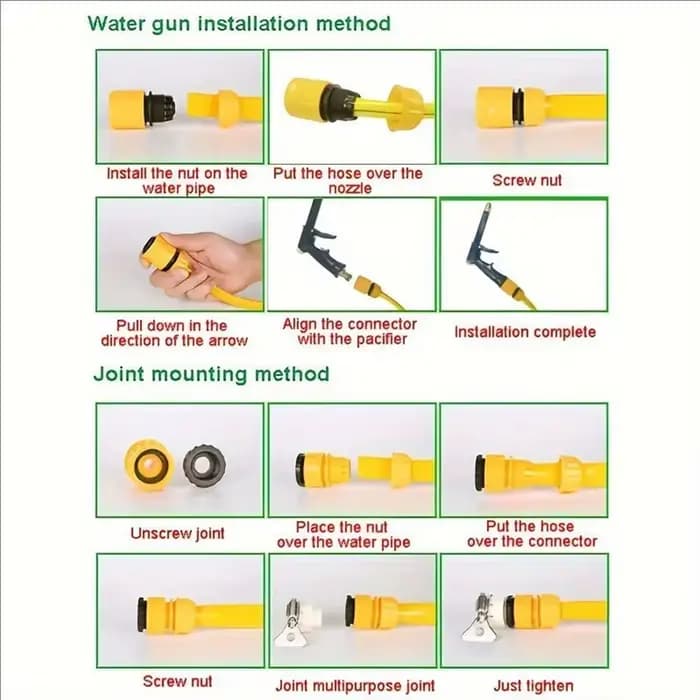 Water gun installation method

Install the nut on the water pipe

Put the hose over the nozzle

Screw nut

Pull down in the direction of the arrow

Align the connector with the pacifier

Installation complete

Joint mounting method

Unscrew joint

Place the nut over the water pipe

Put the hose over the connector

Screw nut

Joint multipurpose joint

Just tighten