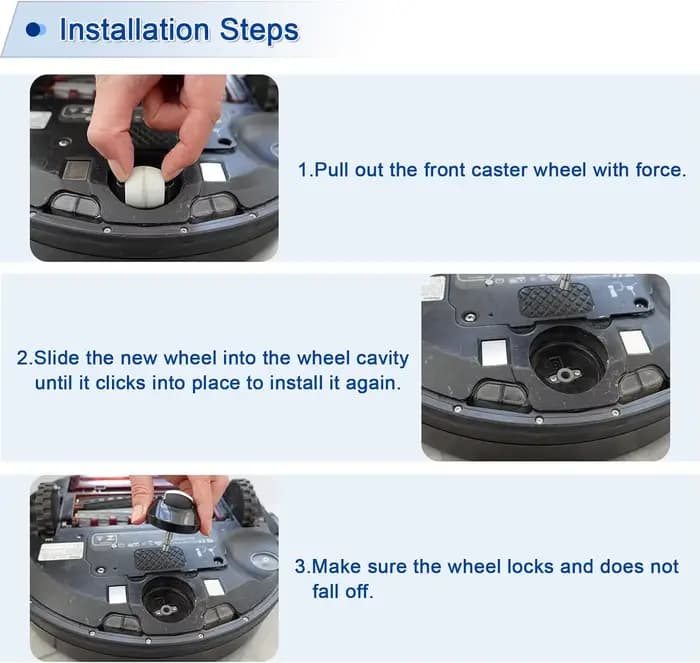 Installation Steps

1.Pull out the front caster wheel with force.

2.Slide the new wheel into the wheel cavity until it clicks into place to install it again.

3.Make sure the wheel locks and does not fall off.