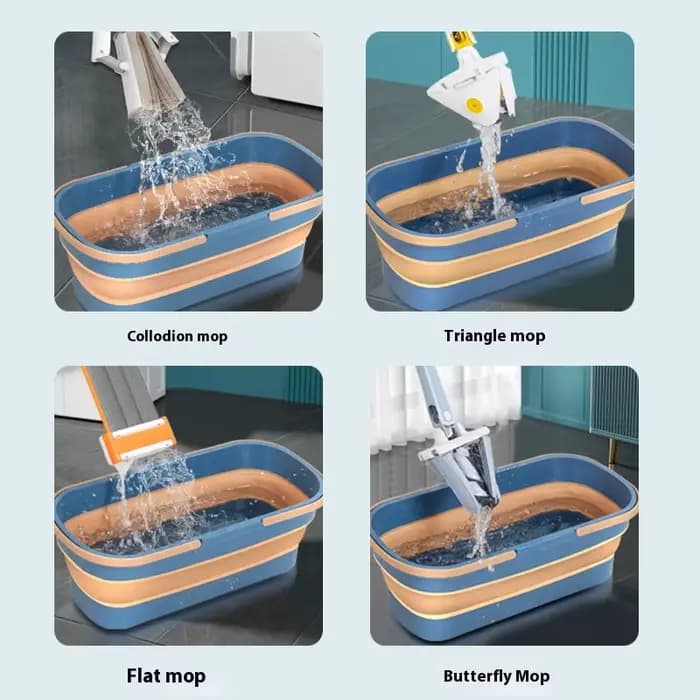 Collodion mop

Triangle mop

Flat mop

Butterfly Mop