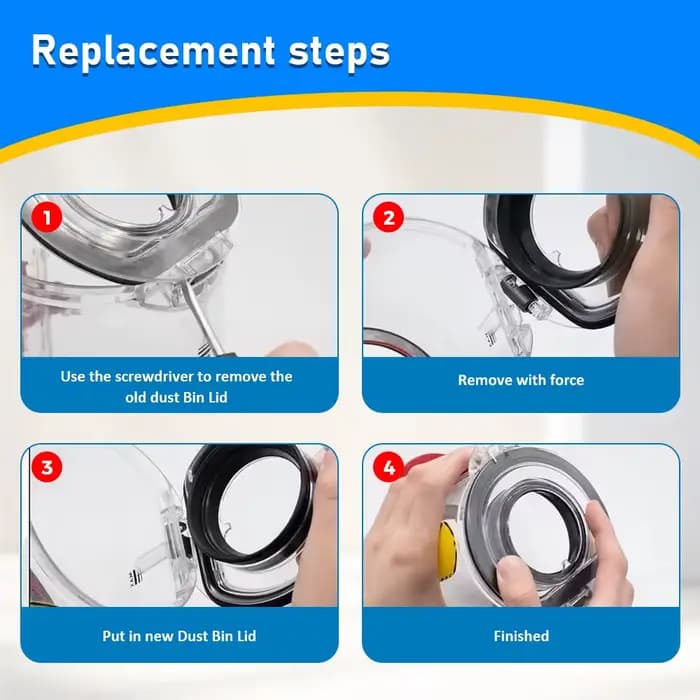 Replacement steps

1

Use the screwdriver to remove the old dust Bin Lid

2

Remove with force

3

Put in new Dust Bin Lid

4

Finished