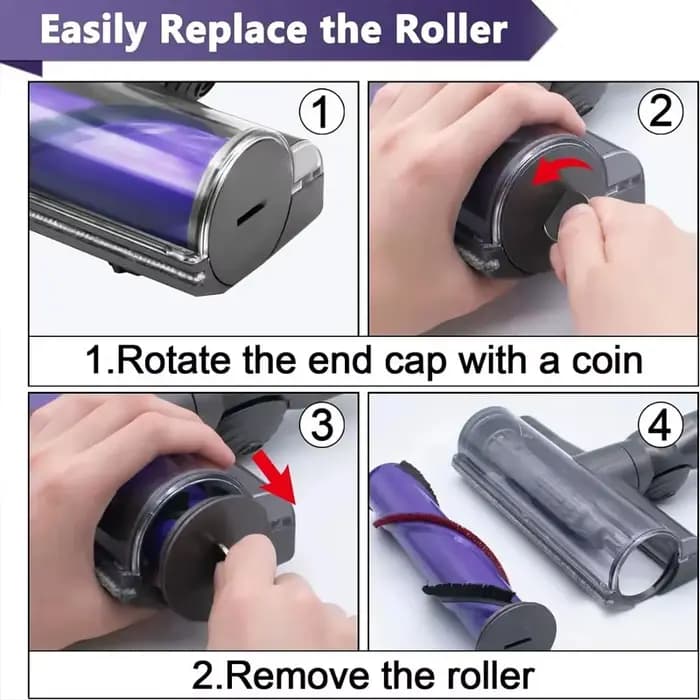 Easily Replace the Roller

1

2

1.Rotate the end cap with a coin

3

4

2.Remove the roller