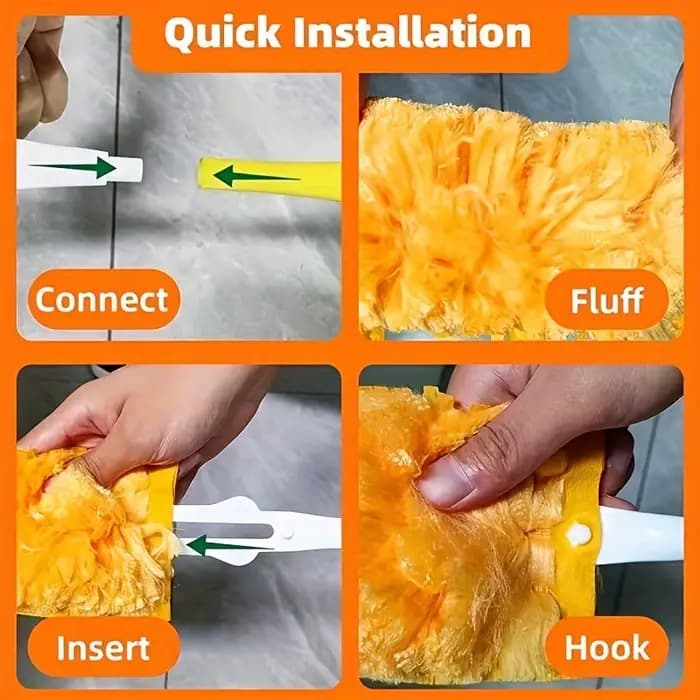 Quick Installation

Connect

Fluff

Insert

Hook