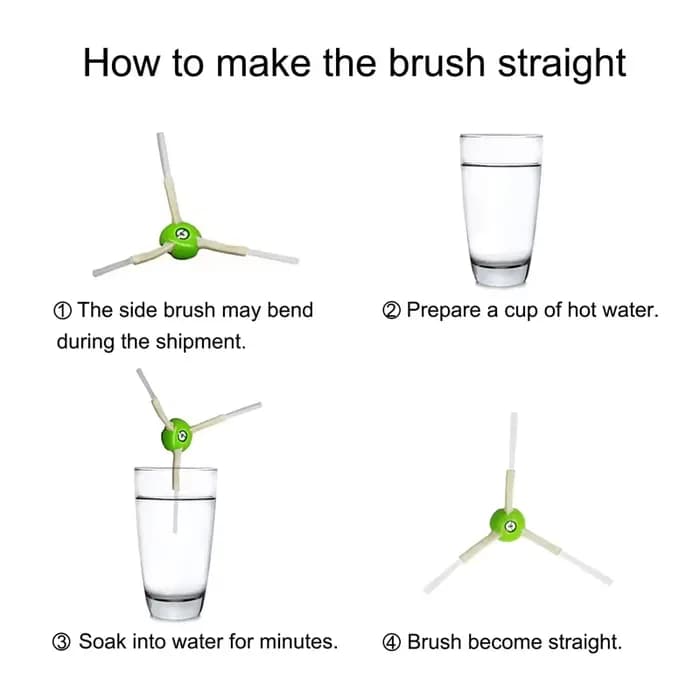 How to make the brush straight

① The side brush may bend during the shipment.

② Prepare a cup of hot water.

③ Soak into water for minutes.

④ Brush become straight.