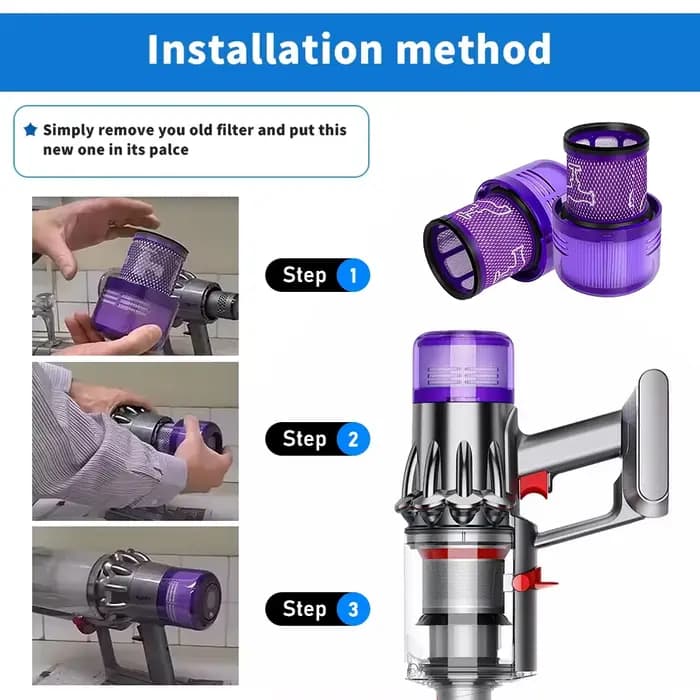 Installation method

Simply remove you old filter and put this new one in its palce

Step 1

Step 2

Step 3