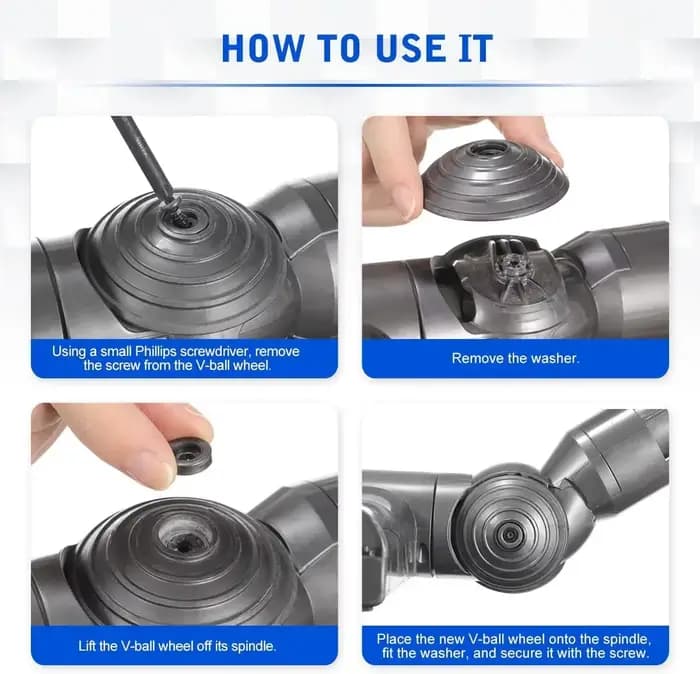 HOW TO USE IT

Using a small Phillips screwdriver, remove the screw from the V-ball wheel.

Remove the washer.

Lift the V-ball wheel off its spindle.

Place the new V-ball wheel onto the spindle, fit the washer, and secure it with the screw.