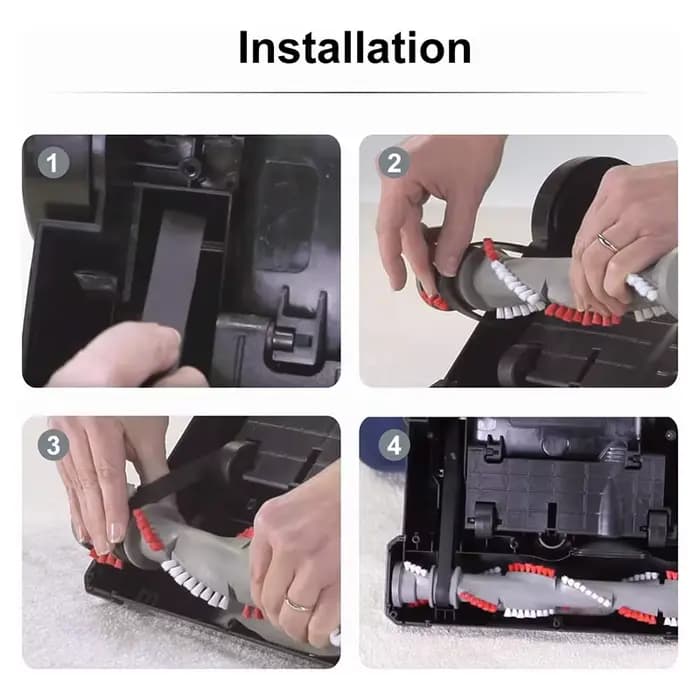 Installation

1

2

3

4