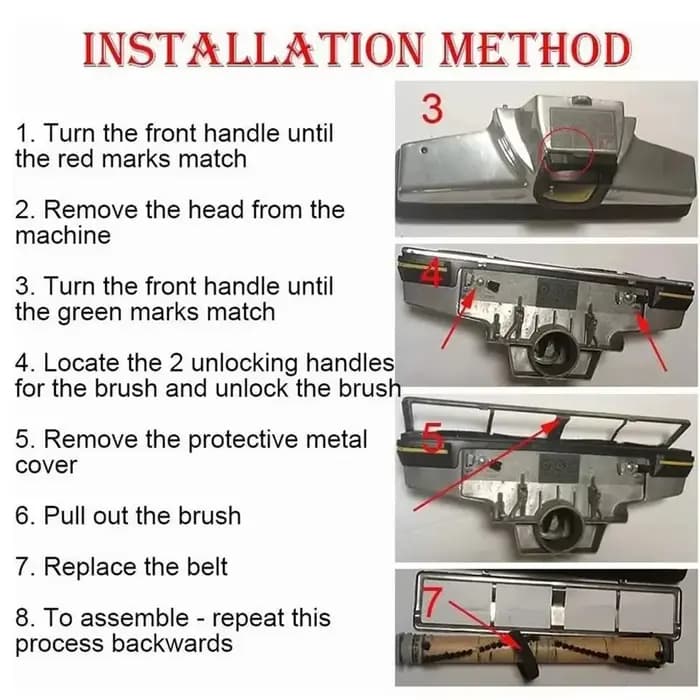 INSTALLATION METHOD

1. Turn the front handle until the red marks match

2. Remove the head from the machine

3. Turn the front handle until the green marks match

4. Locate the 2 unlocking handles for the brush and unlock the brush

5. Remove the protective metal cover

6. Pull out the brush

7. Replace the belt

8. To assemble - repeat this process backwards

3

4

5

7