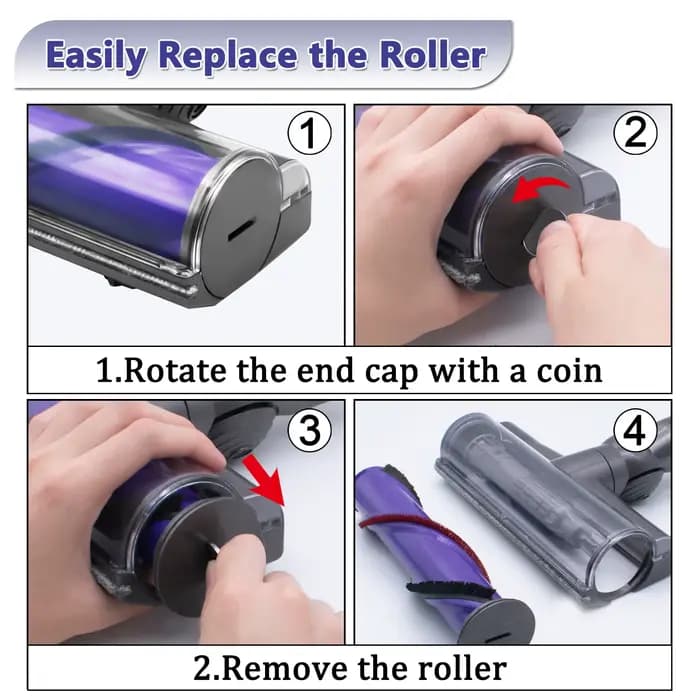 Easily Replace the Roller

1

2

1.Rotate the end cap with a coin

3

4

2.Remove the roller