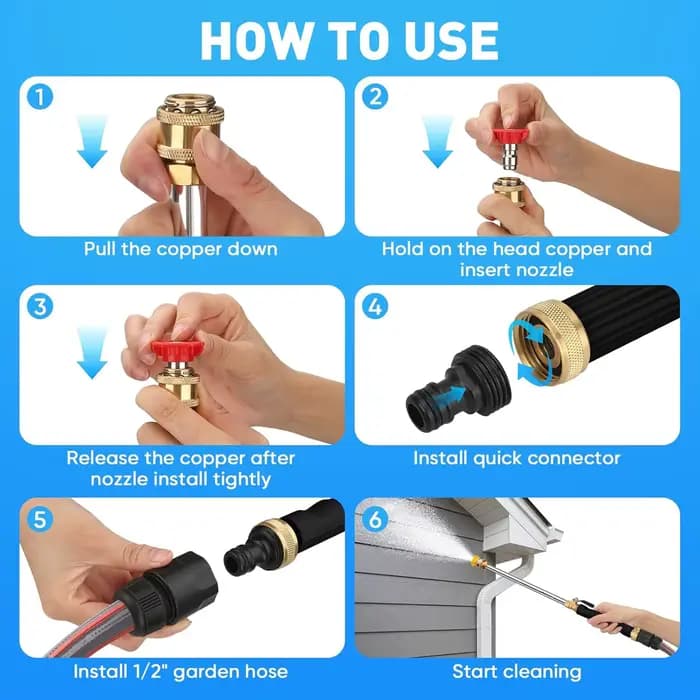 HOW TO USE

1

Pull the copper down

2

Hold on the head copper and insert nozzle

3

Release the copper after nozzle install tightly

4

Install quick connector

5

Install 1/2" garden hose

6

Start cleaning