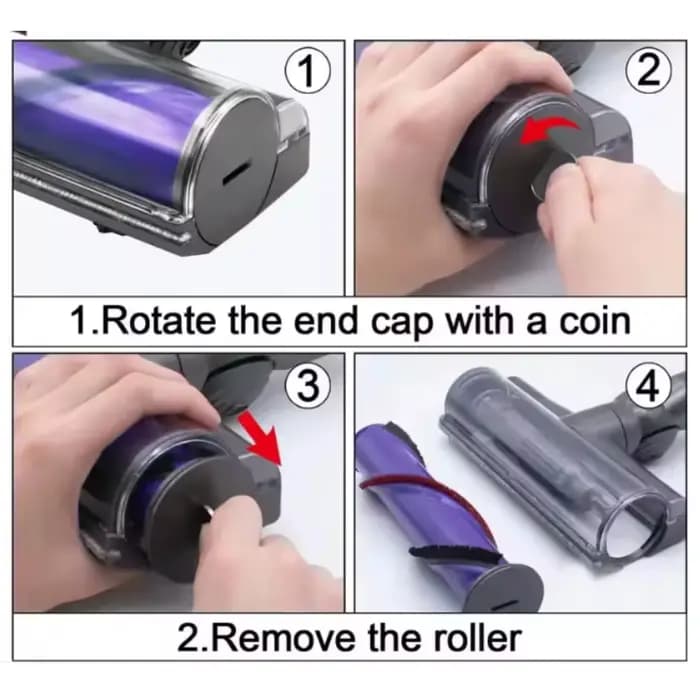 1

2

1.Rotate the end cap with a coin

3

4

2.Remove the roller