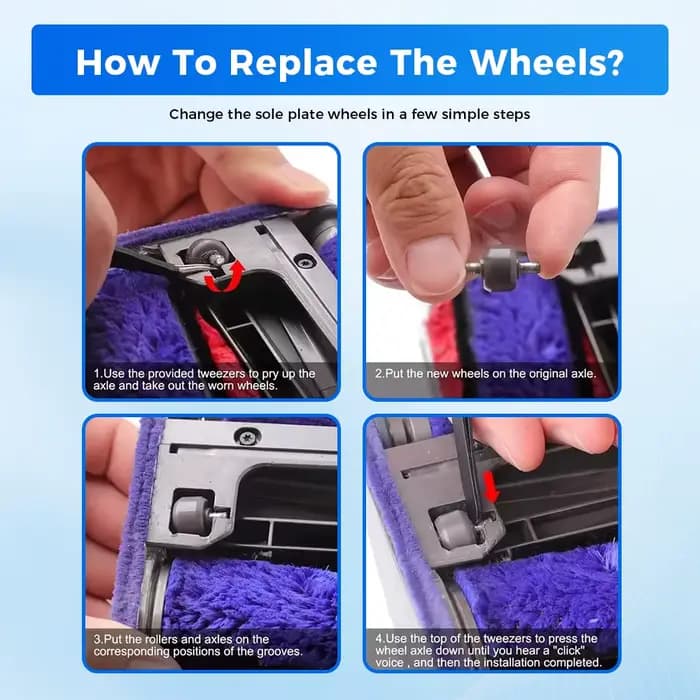 How To Replace The Wheels?

Change the sole plate wheels in a few simple steps

1.Use the provided tweezers to pry up the axle and take out the worn wheels.

2.Put the new wheels on the original axle.

3.Put the rollers and axles on the corresponding positions of the grooves.

4.Use the top of the tweezers to press the wheel axle down until you hear a "click" voice , and then the installation completed.