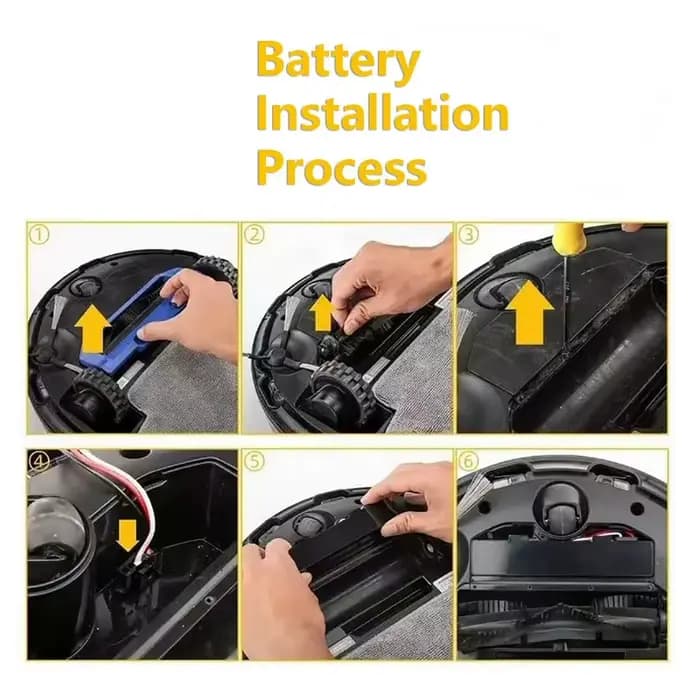 Battery Installation Process

①

②

③

④

⑤

⑥