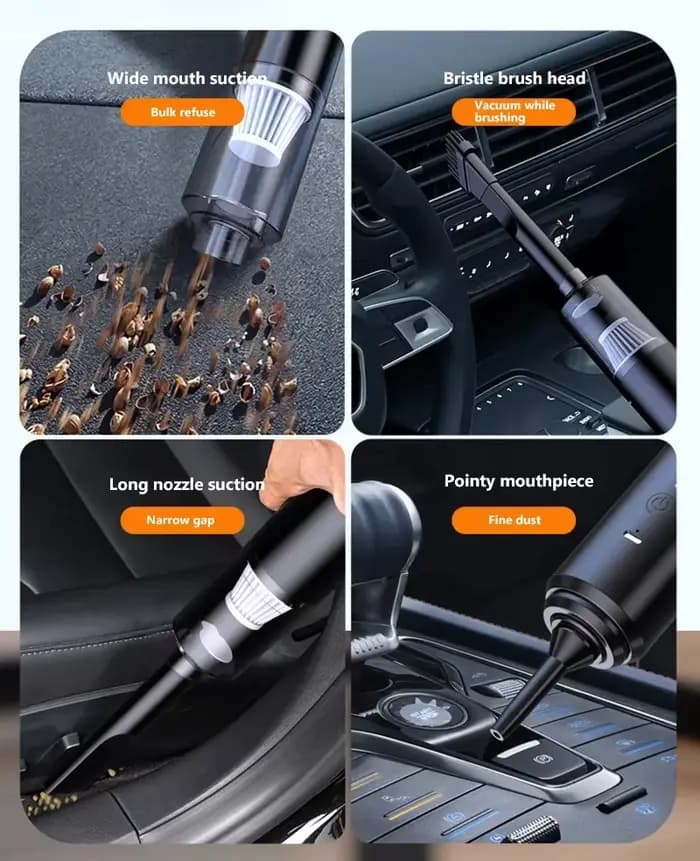 Wide mouth suction

Bulk refuse

Bristle brush head

Vacuum while brushing

Long nozzle suction

Narrow gap

Pointy mouthpiece

Fine dust