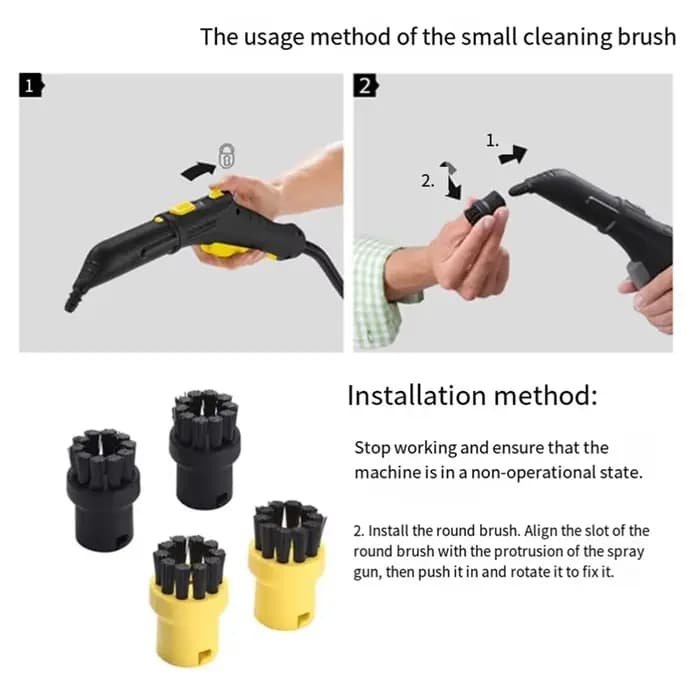 The usage method of the small cleaning brush

1

2

1.

2.

Installation method:

Stop working and ensure that the machine is in a non-operational state.

2. Install the round brush. Align the slot of the round brush with the protrusion of the spray gun, then push it in and rotate it to fix it.