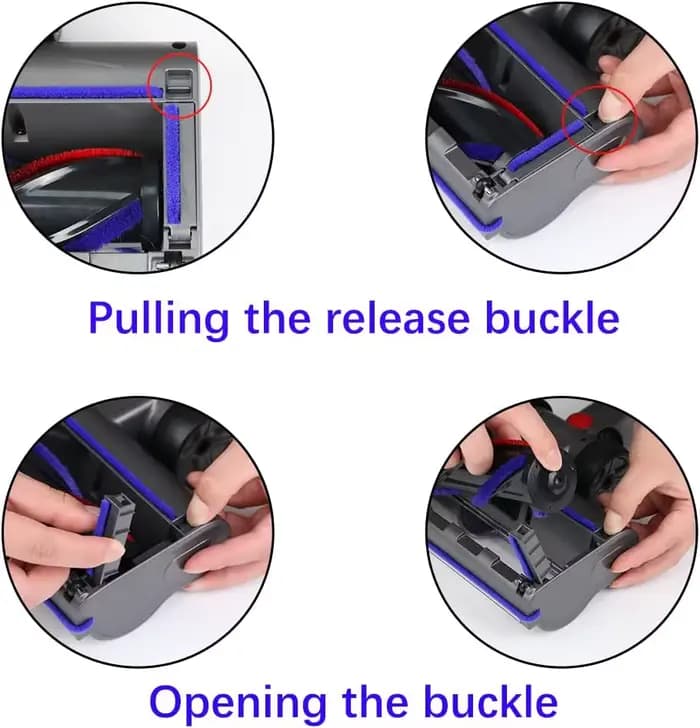 Pulling the release buckle

Opening the buckle